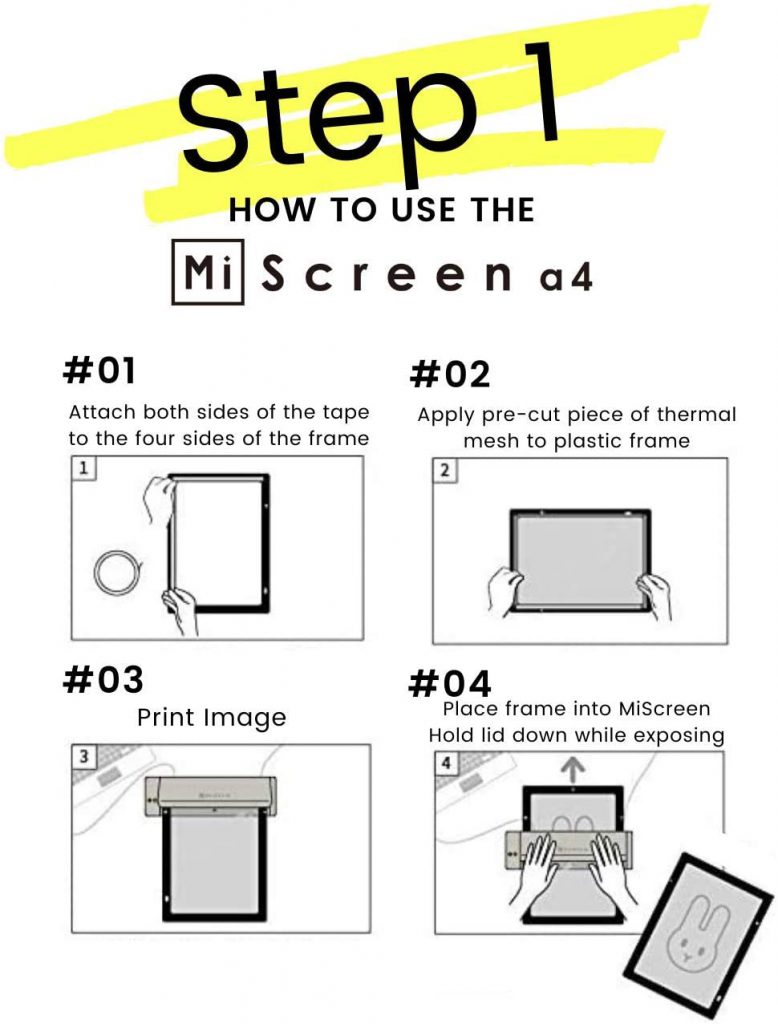 Step 1

HOW TO USE THE

Mi Screen a4

#01

Attach both sides of the tape to the four sides of the frame

1

#02

Apply pre-cut piece of thermal mesh to plastic frame

2

#03

Print Image

3

#04

Place frame into MiScreen Hold lid down while exposing

4